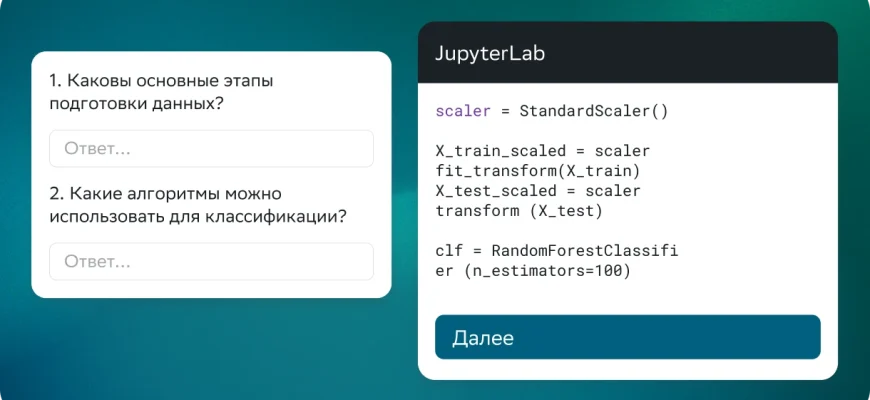 1. Каковы основные этапы подготовки данных?

Ответ...

2. Какие алгоритмы можно использовать для классификации?

Ответ...

JupyterLab

scaler = StandardScaler()

X_train_scaled = scaler
fit_transform(X_train)
X_test_scaled = scaler
transform (X_test)

clf = RandomForestClassifi
er (n_estimators=100)

Далее